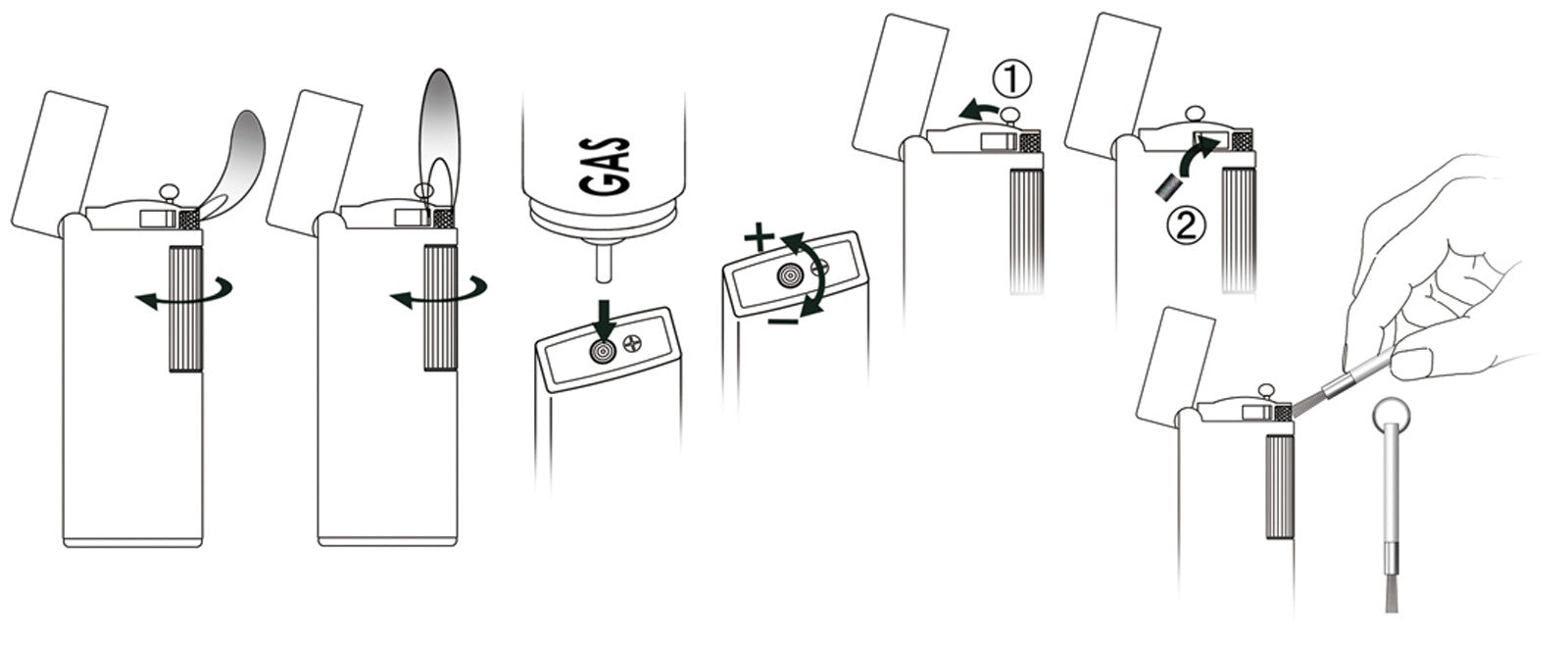 GAS

+
−

①

②