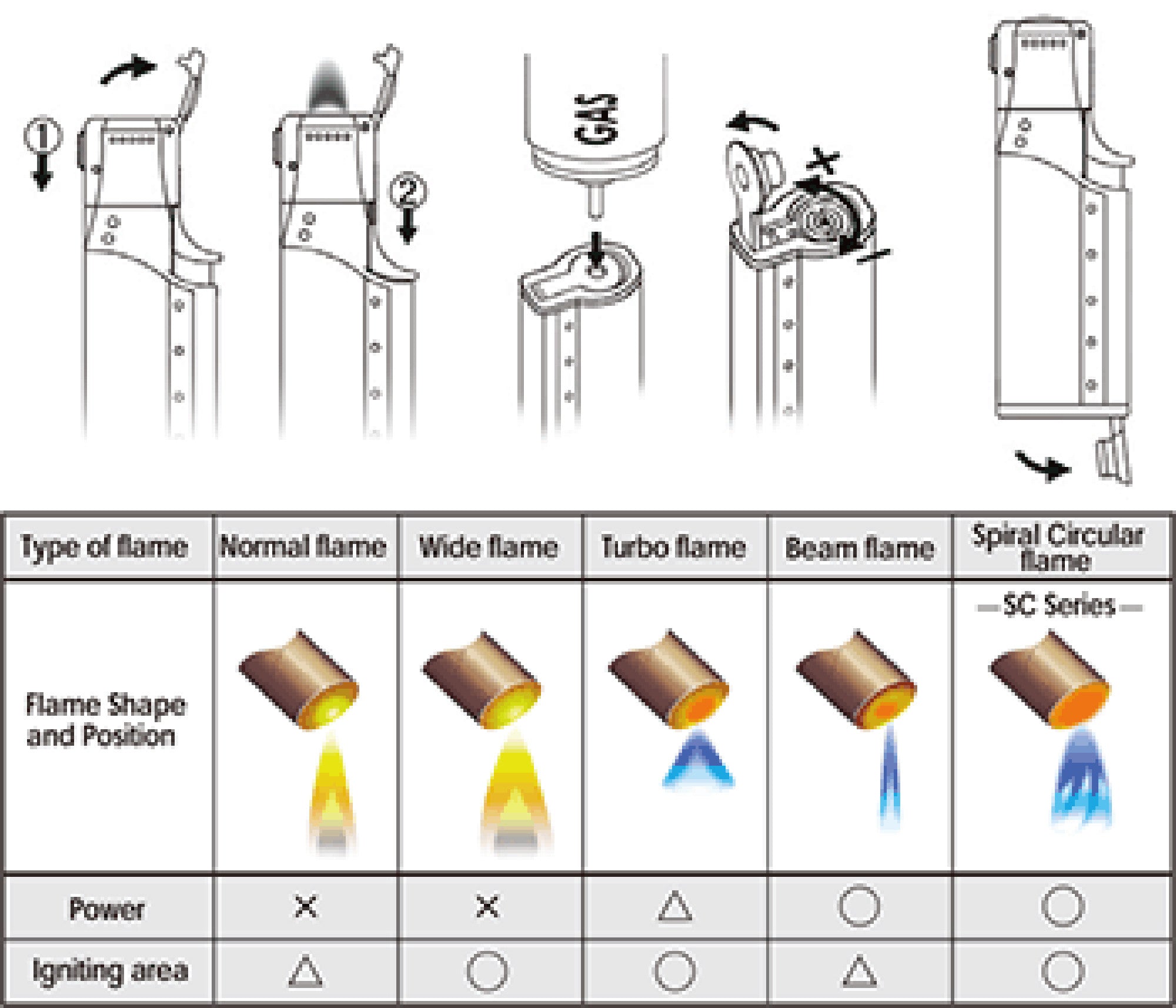 ①

②

GAS

+

−

| Type of flame | Normal flame | Wide flame | Turbo flame | Beam flame | Spiral Circular flame |
|---|---|---|---|---|---|
| Flame Shape and Position | | | | | —SC Series— |
| Power | × | × | △ | ○ | ○ |
| Igniting area | △ | ○ | ○ | △ | ○ |