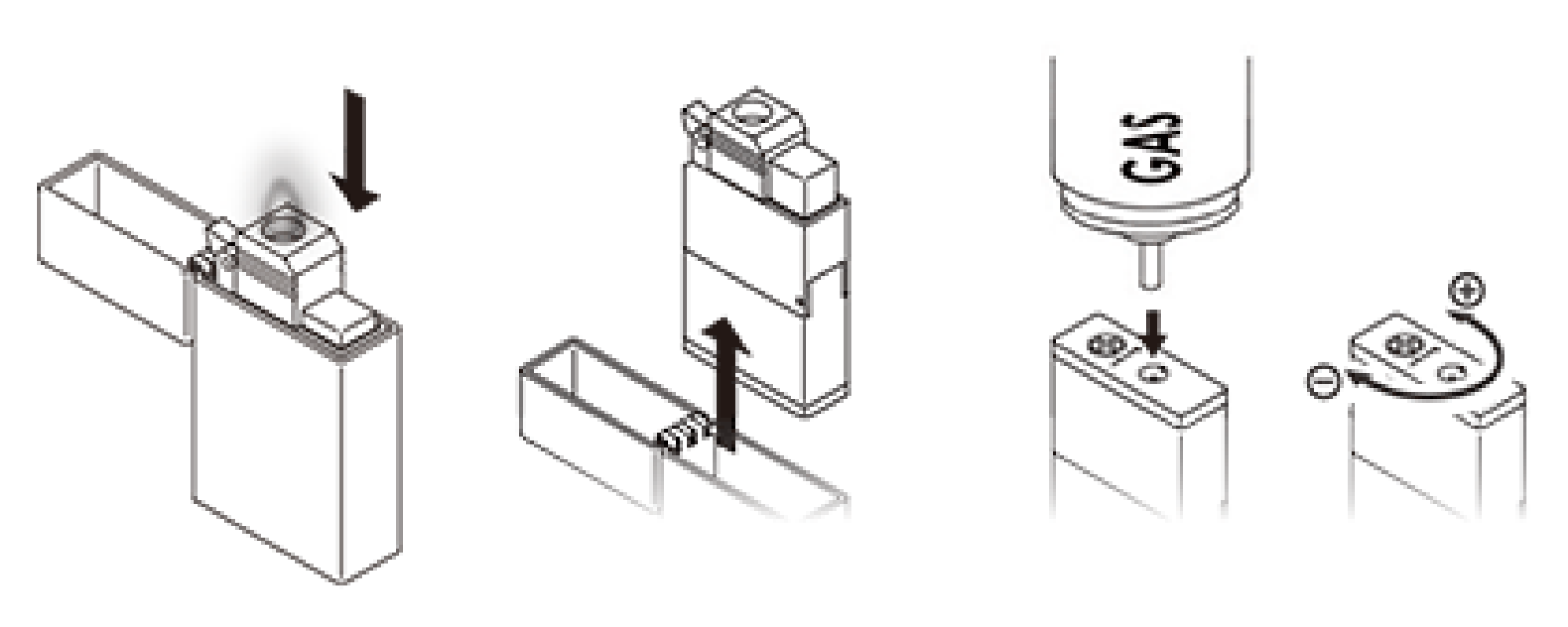 GAS

+

−